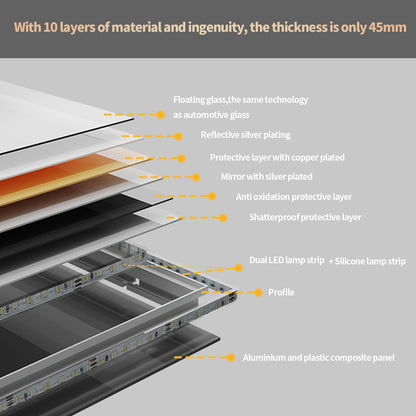 With 10 layers of material and ingenuity, the thickness is only 45mm

Floating glass,the same technology as automotive glass

Reflective silver plating

Protective layer with copper plated

Mirror with silver plated

Anti oxidation protective layer

Shatterproof protective layer

Dual LED lamp strip + Silicone lamp strip

Profile

Aluminium and plastic composite panel