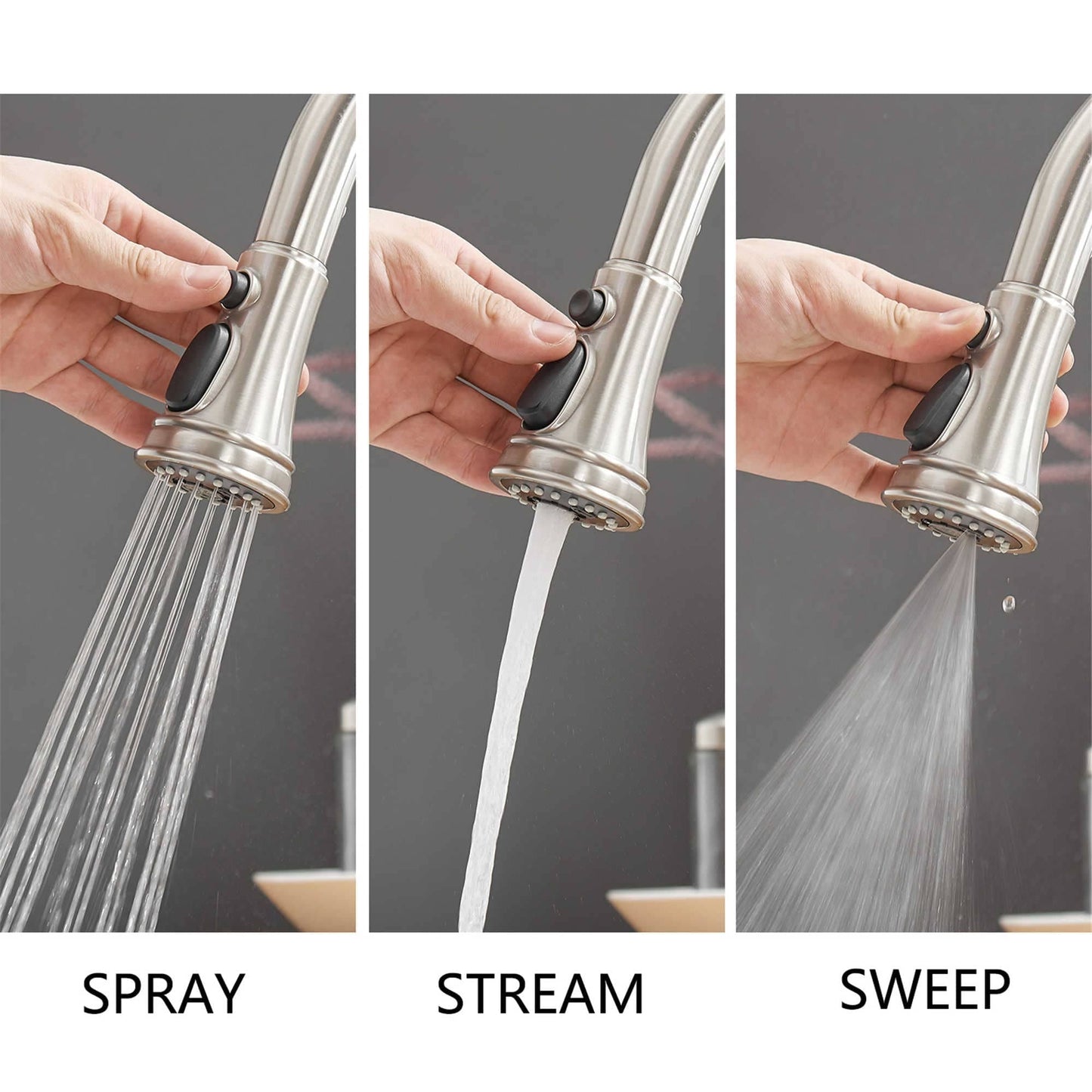 SPRAY

STREAM

SWEEP